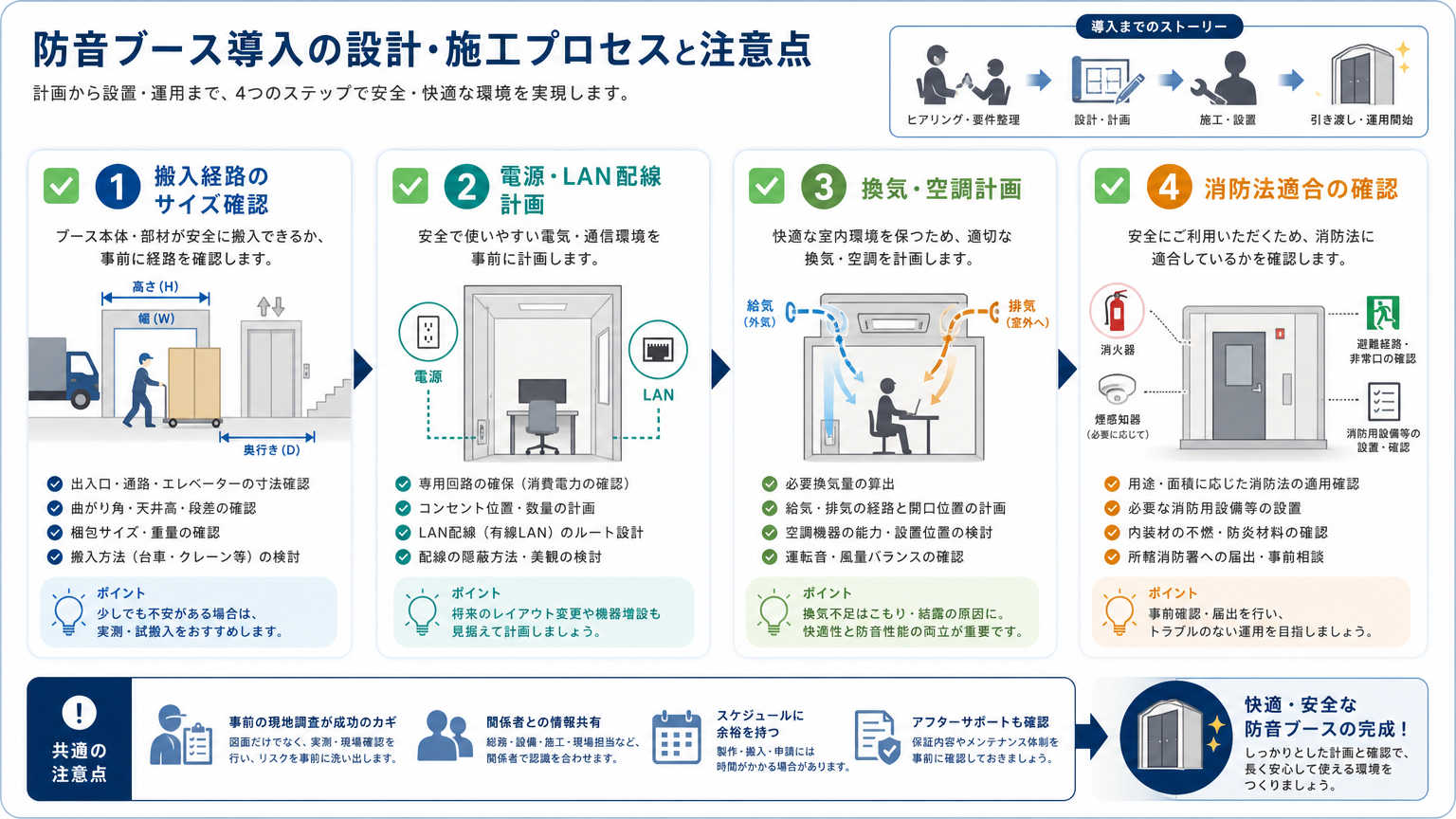 防音ブース導入の設計・施工プロセスと注意点

計画から設置・運用まで、4つのステップで安全・快適な環境を実現します。

導入までのストーリー

ヒアリング・要件整理
設計・計画
施工・設置
引き渡し・運用開始

1 搬入経路のサイズ確認

ブース本体・部材が安全に搬入できるか、事前に経路を確認します。

高さ (H)
幅 (W)
奥行き (D)

出入口・通路・エレベーターの寸法確認
曲がり角・天井高・段差の確認
梱包サイズ・重量の確認
搬入方法（台車・クレーン等）の検討

ポイント
少しでも不安がある場合は、実測・試搬入をおすすめします。

2 電源・LAN配線計画

安全で使いやすい電気・通信環境を事前に計画します。

電源
LAN

専用回路の確保（消費電力の確認）
コンセント位置・数量の計画
LAN配線（有線LAN）のルート設計
配線の隠蔽方法・美観の検討

ポイント
将来のレイアウト変更や機器増設も見据えて計画しましょう。

3 換気・空調計画

快適な室内環境を保つため、適切な換気・空調を計画します。

給気（外気）
排気（室外へ）

必要換気量の算出
給気・排気の経路と開口位置の計画
空調機器の能力・設置位置の検討
運転音・風量バランスの確認

ポイント
換気不足はこもり・結露の原因に。快適性と防音性能の両立が重要です。

4 消防法適合の確認

安全にご利用いただくため、消防法に適合しているかを確認します。

消火器
煙感知器（必要に応じて）
避難経路・非常口の確認
消防用設備等の設置・確認

用途・面積に応じた消防法の適用確認
必要な消防用設備等の設置
内装材の不燃・防炎材料の確認
所轄消防署への届出・事前相談

ポイント
事前確認・届出を行い、トラブルのない運用を目指しましょう。

共通の注意点

事前の現地調査が成功のカギ
図面だけでなく、実測・現場確認を行い、リスクを事前に洗い出します。

関係者との情報共有
総務・設備・施工・現場担当など、関係者で認識を合わせます。

スケジュールに余裕を持つ
製作・搬入・申請には時間がかかる場合があります。

アフターサポートも確認
保証内容やメンテナンス体制を事前に確認しておきましょう。

快適・安全な防音ブースの完成！
しっかりとした計画と確認で、長く安心して使える環境をつくりましょう。