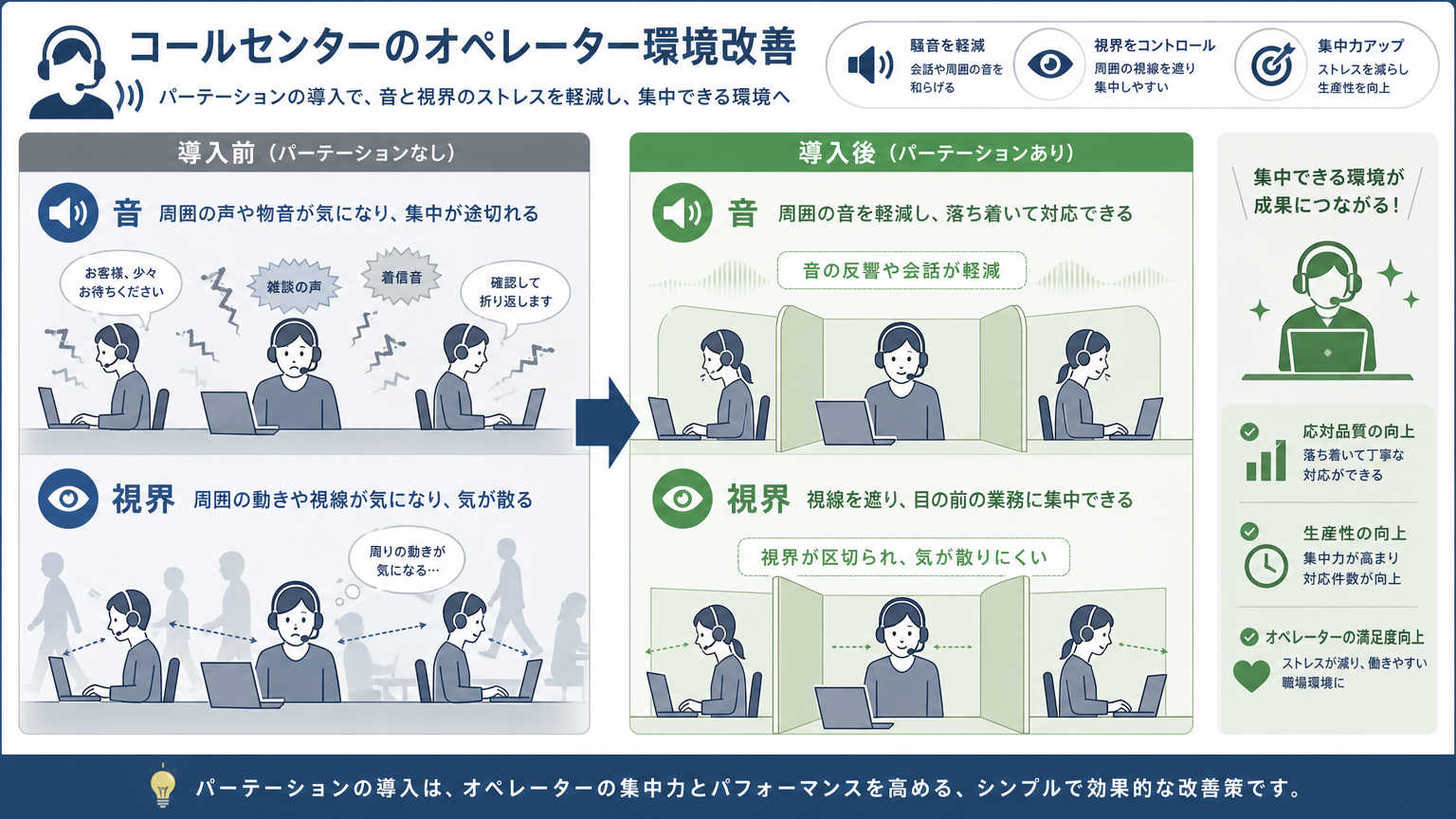 コールセンターのオペレーター環境改善

パーテーションの導入で、音と視界のストレスを軽減し、集中できる環境へ

騒音を軽減
会話や周囲の音を和らげる

視界をコントロール
周囲の視線を遮り集中しやすい

集中力アップ
ストレスを減らし生産性を向上

導入前（パーテーションなし）

音　周囲の声や物音が気になり、集中が途切れる

お客様、少々お待ちください

雑談の声

着信音

確認して折り返します

視界　周囲の動きや視線が気になり、気が散る

周りの動きが気になる…

導入後（パーテーションあり）

音　周囲の音を軽減し、落ち着いて対応できる

音の反響や会話が軽減

視界　視線を遮り、目の前の業務に集中できる

視界が区切られ、気が散りにくい

集中できる環境が成果につながる！

応対品質の向上
落ち着いて丁寧な対応ができる

生産性の向上
集中力が高まり対応件数が向上

オペレーターの満足度向上
ストレスが減り、働きやすい職場環境に

パーテーションの導入は、オペレーターの集中力とパフォーマンスを高める、シンプルで効果的な改善策です。